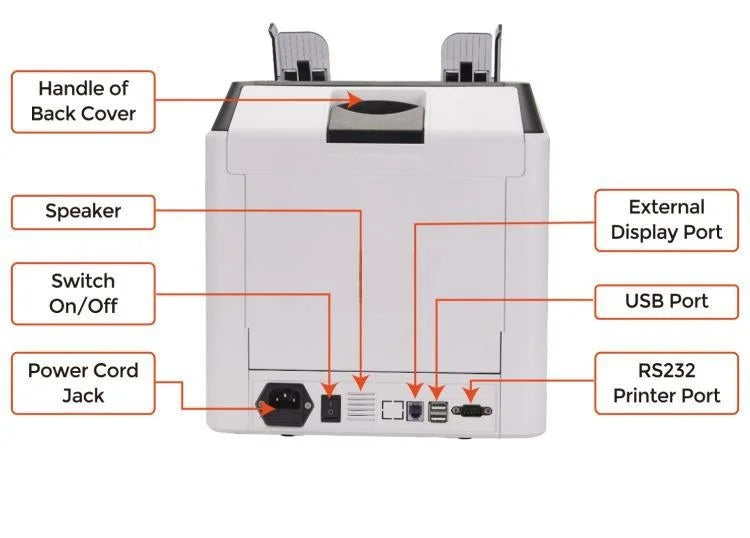 Handle of Back Cover

Speaker

Switch On/Off

Power Cord Jack

External Display Port

USB Port

RS232 Printer Port