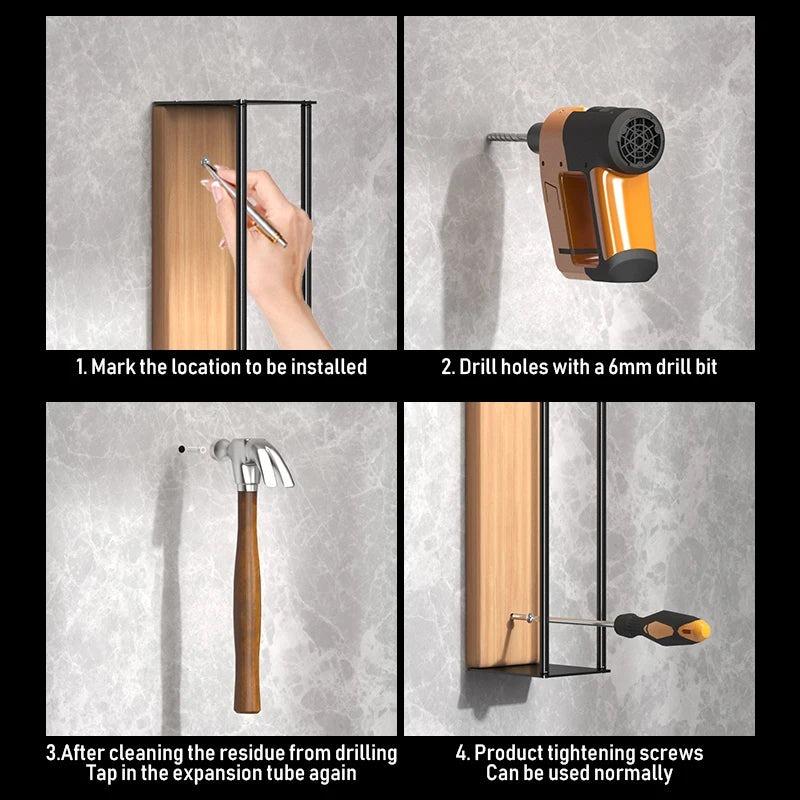 1. Mark the location to be installed

2. Drill holes with a 6mm drill bit

3.After cleaning the residue from drilling
Tap in the expansion tube again

4. Product tightening screws
Can be used normally