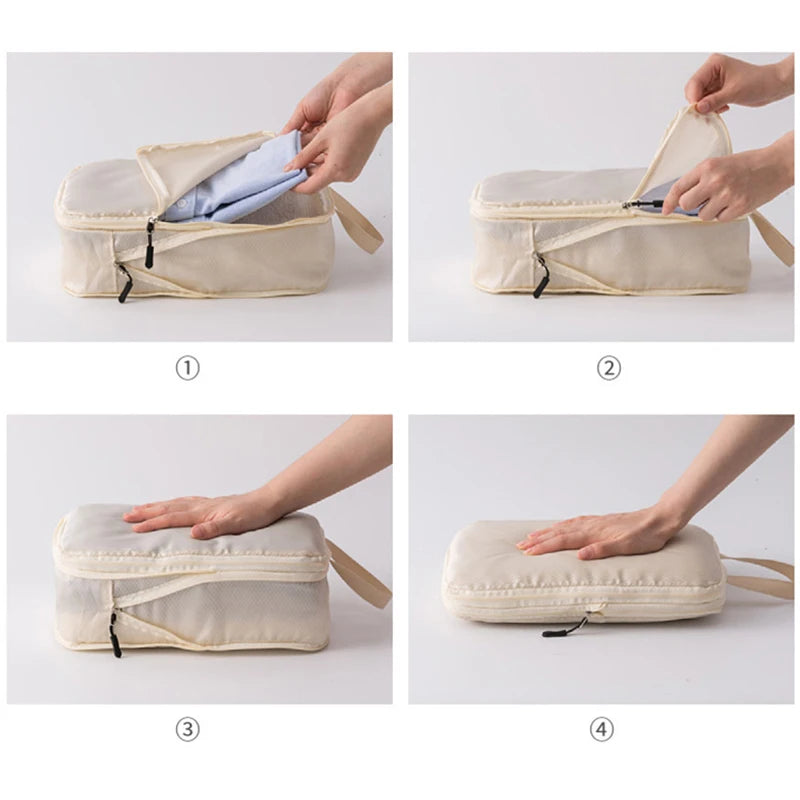 ①

②

③

④