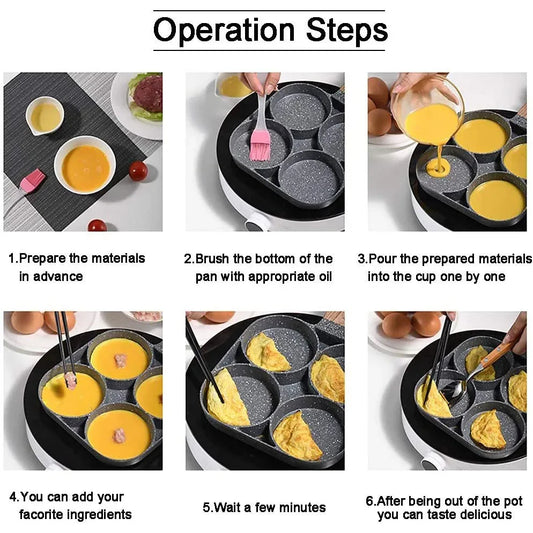 Operation Steps

1.Prepare the materials in advance

2.Brush the bottom of the pan with appropriate oil

3.Pour the prepared materials into the cup one by one

4.You can add your facorite ingredients

5.Wait a few minutes

6.After being out of the pot you can taste delicious