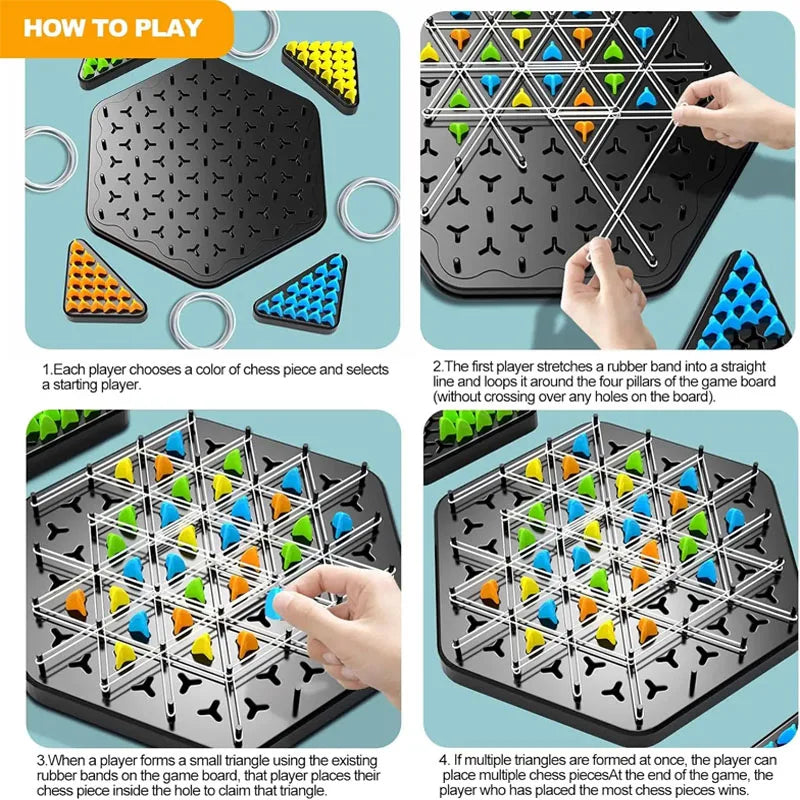 HOW TO PLAY

1.Each player chooses a color of chess piece and selects a starting player.

2.The first player stretches a rubber band into a straight line and loops it around the four pillars of the game board (without crossing over any holes on the board).

3.When a player forms a small triangle using the existing rubber bands on the game board, that player places their chess piece inside the hole to claim that triangle.

4. If multiple triangles are formed at once, the player can place multiple chess piecesAt the end of the game, the player who has placed the most chess pieces wins.