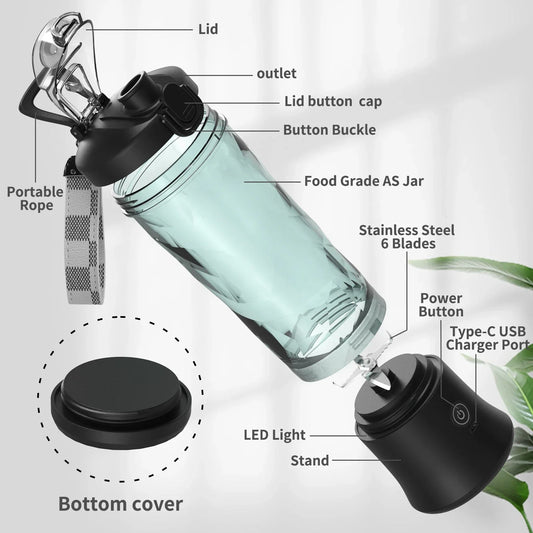 Lid

outlet

Lid button cap

Button Buckle

Portable Rope

Food Grade AS Jar

Stainless Steel 6 Blades

Power Button

Type-C USB Charger Port

LED Light

Stand

Bottom cover