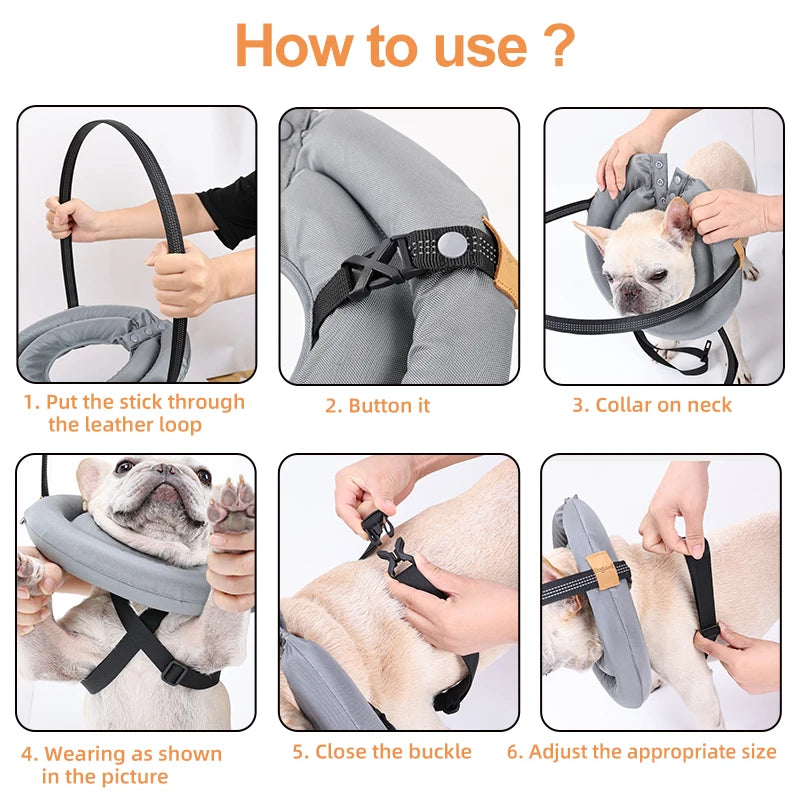 How to use ?

1. Put the stick through the leather loop

2. Button it

3. Collar on neck

4. Wearing as shown in the picture

5. Close the buckle

6. Adjust the appropriate size