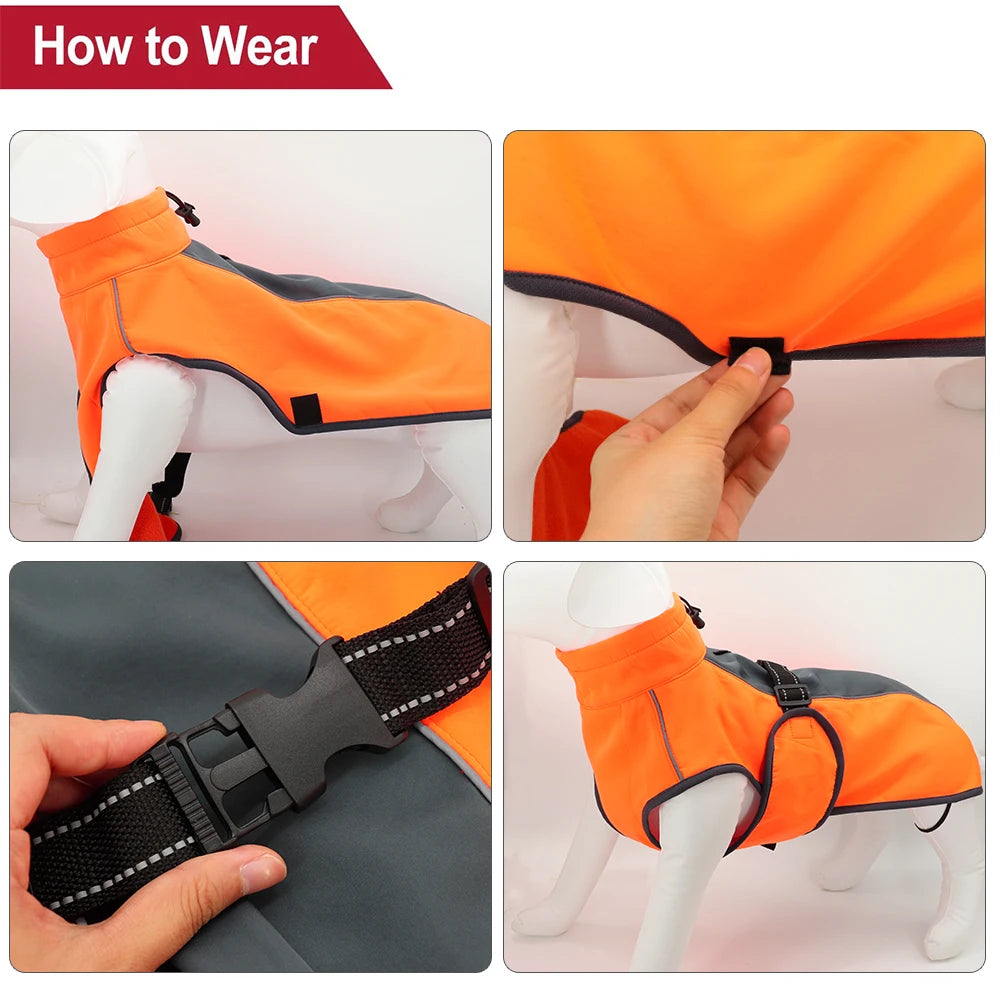 How to Wear