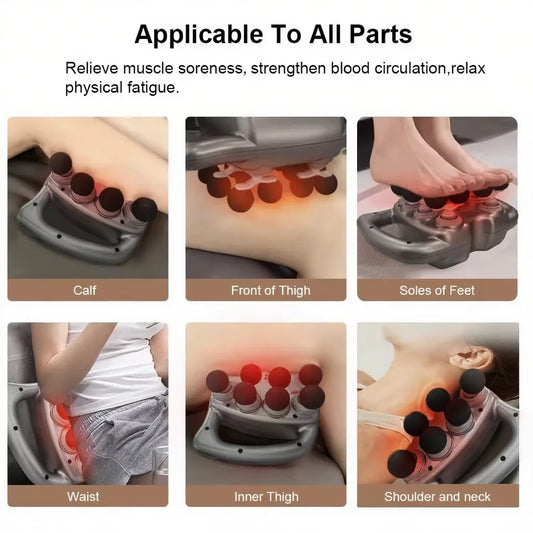 Applicable To All Parts

Relieve muscle soreness, strengthen blood circulation,relax physical fatigue.

Calf

Front of Thigh

Soles of Feet

Waist

Inner Thigh

Shoulder and neck