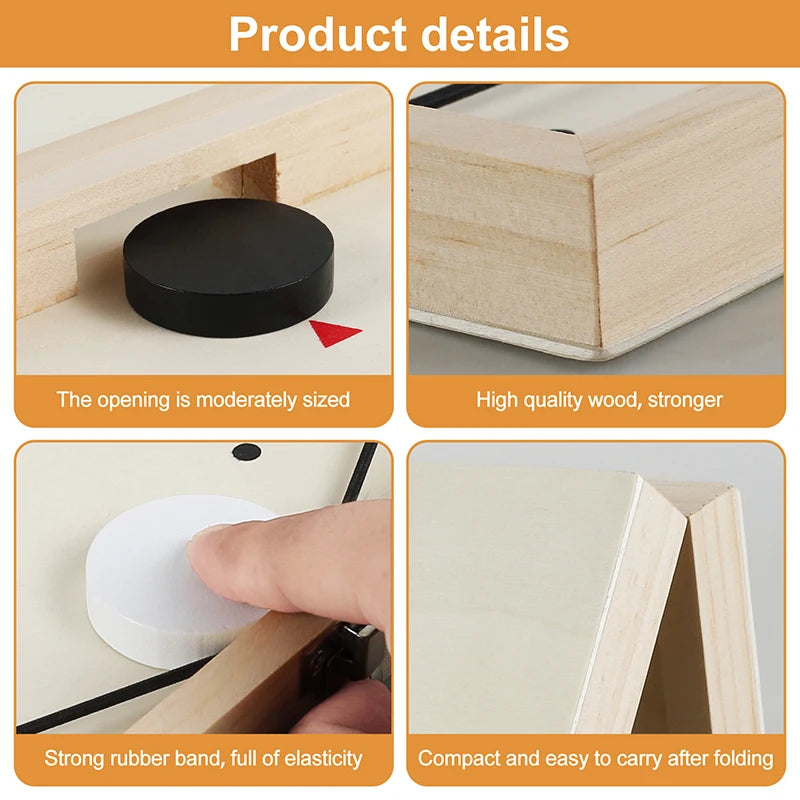 Product details

The opening is moderately sized

High quality wood, stronger

Strong rubber band, full of elasticity

Compact and easy to carry after folding