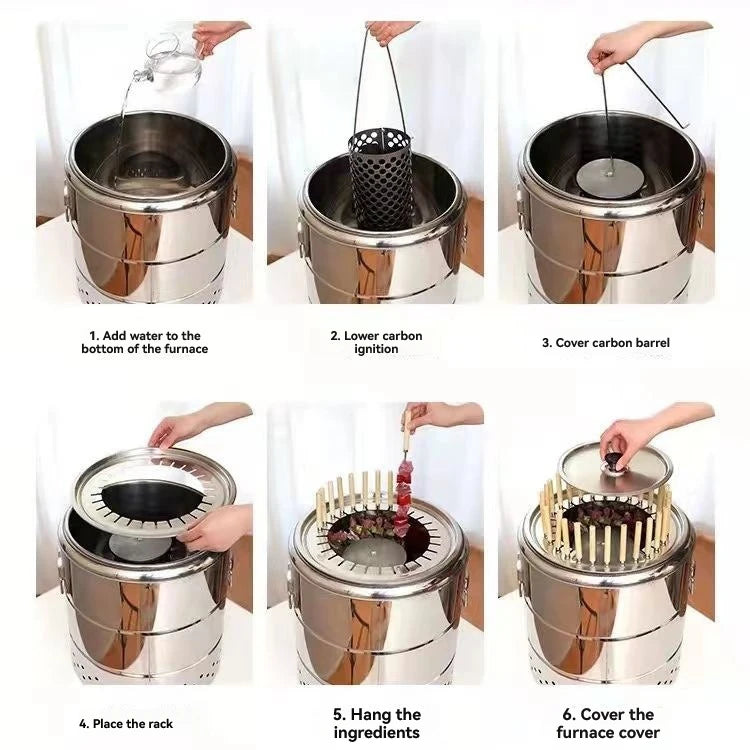 1. Add water to the bottom of the furnace

2. Lower carbon ignition

3. Cover carbon barrel

4. Place the rack

5. Hang the ingredients

6. Cover the furnace cover