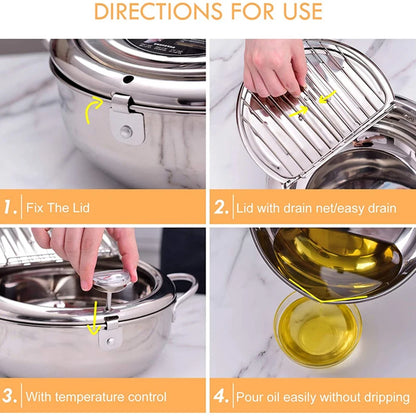 DIRECTIONS FOR USE

1. Fix The Lid

2. Lid with drain net/easy drain

3. With temperature control

4. Pour oil easily without dripping