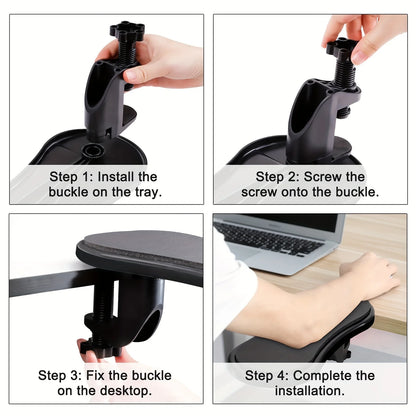 Step 1: Install the buckle on the tray.

Step 2: Screw the screw onto the buckle.

Step 3: Fix the buckle on the desktop.

Step 4: Complete the installation.