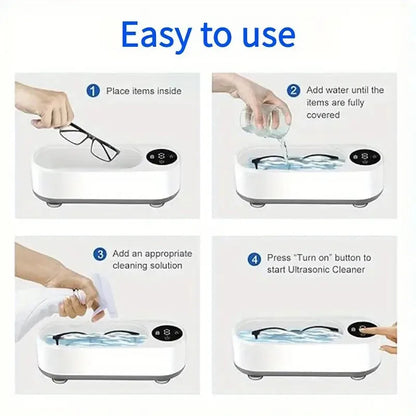 Easy to use

1 Place items inside

2 Add water until the items are fully covered

3 Add an appropriate cleaning solution

4 Press "Turn on" button to start Ultrasonic Cleaner