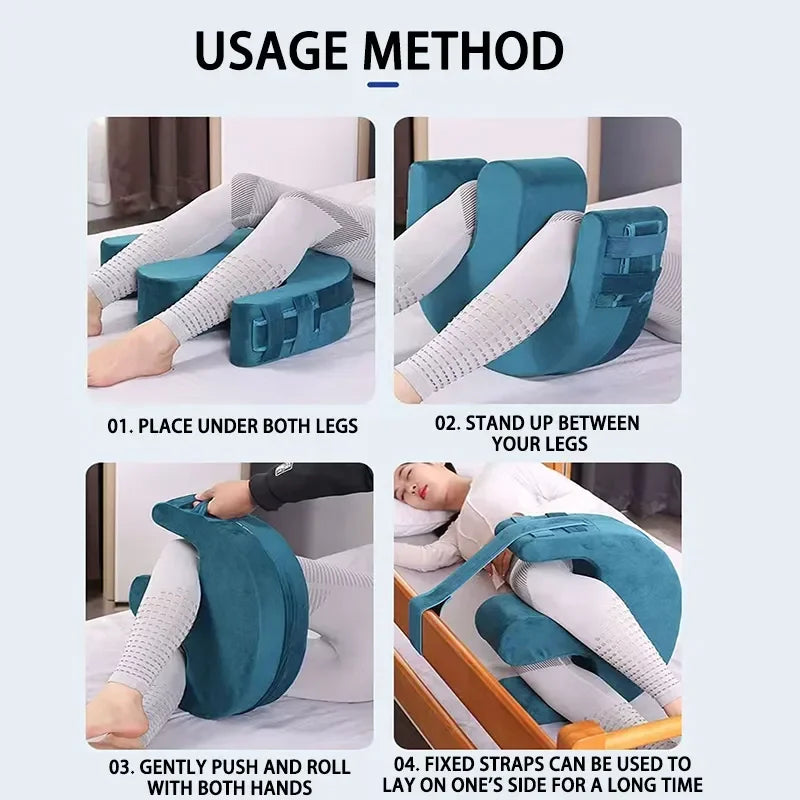 USAGE METHOD

01. PLACE UNDER BOTH LEGS

02. STAND UP BETWEEN YOUR LEGS

03. GENTLY PUSH AND ROLL WITH BOTH HANDS

04. FIXED STRAPS CAN BE USED TO LAY ON ONE'S SIDE FOR A LONG TIME