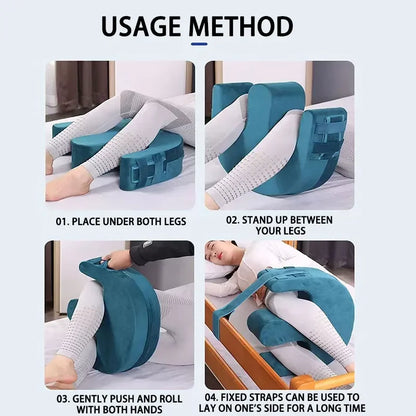 USAGE METHOD

01. PLACE UNDER BOTH LEGS

02. STAND UP BETWEEN YOUR LEGS

03. GENTLY PUSH AND ROLL WITH BOTH HANDS

04. FIXED STRAPS CAN BE USED TO LAY ON ONE'S SIDE FOR A LONG TIME