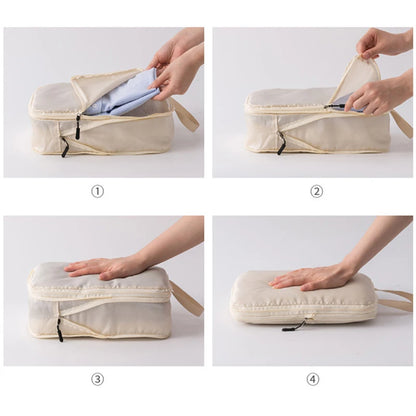 ①

②

③

④