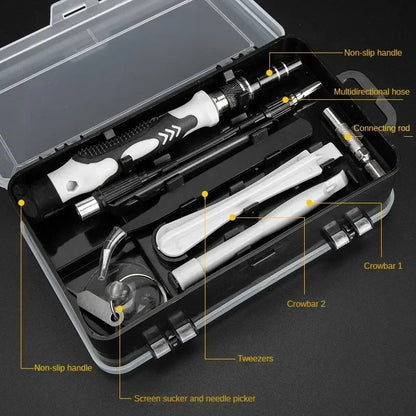 Non-slip handle
Multidirectional hose
Connecting rod
Crowbar 1
Crowbar 2
Tweezers
Non-slip handle
Screen sucker and needle picker