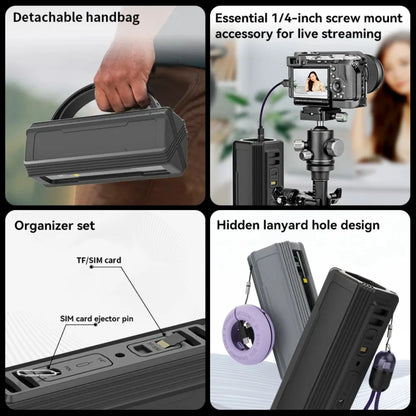 Detachable handbag

Essential 1/4-inch screw mount accessory for live streaming

Organizer set

TF/SIM card

SIM card ejector pin

Hidden lanyard hole design