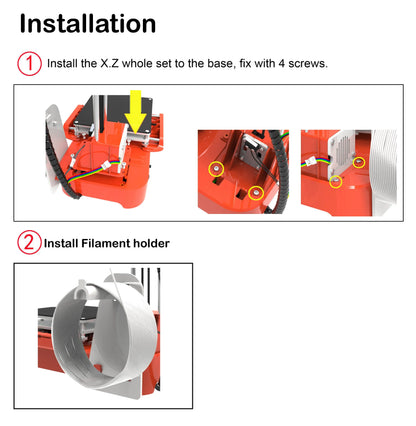 Installation

1 Install the X.Z whole set to the base, fix with 4 screws.

2 Install Filament holder