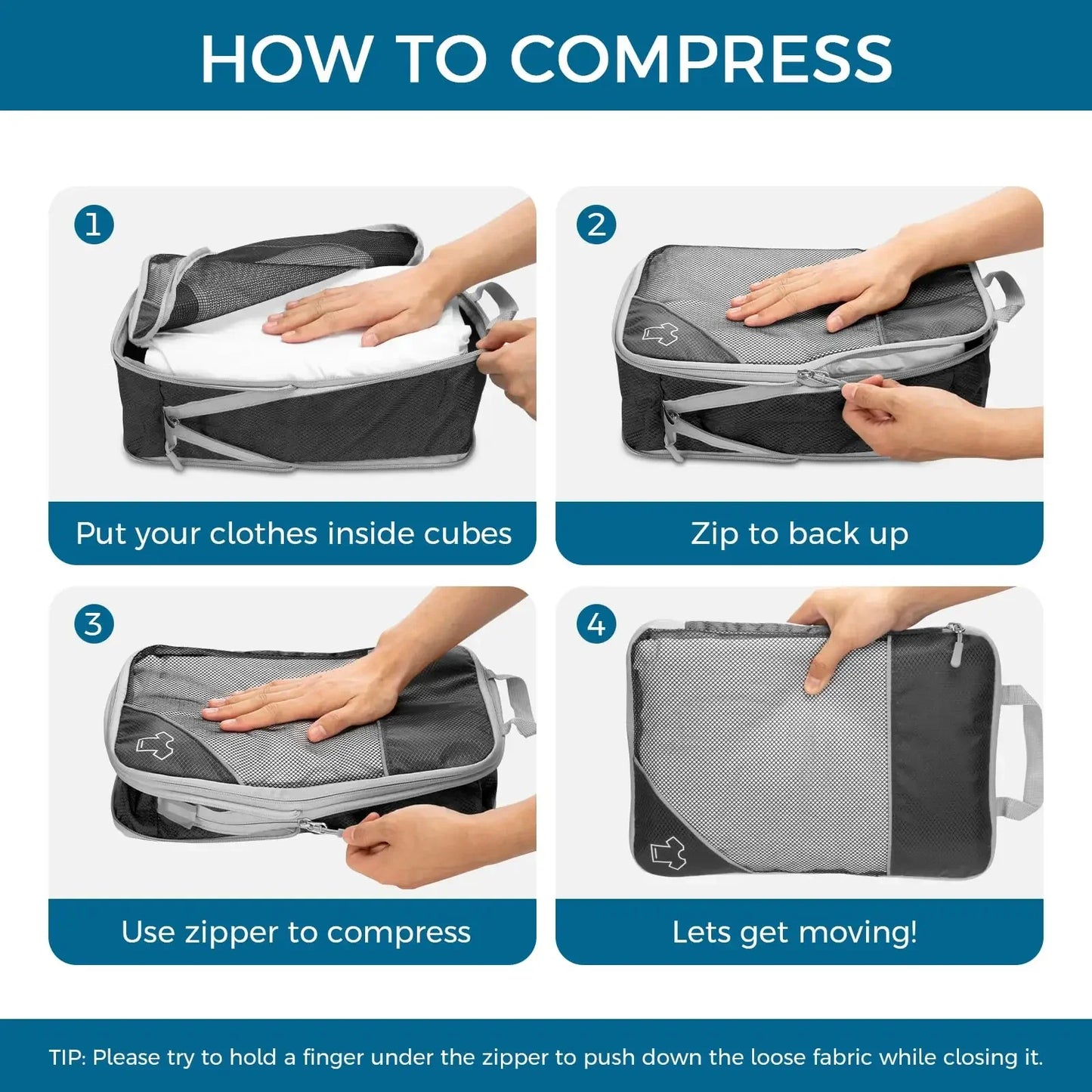 HOW TO COMPRESS

1

Put your clothes inside cubes

2

Zip to back up

3

Use zipper to compress

4

Lets get moving!

TIP: Please try to hold a finger under the zipper to push down the loose fabric while closing it.