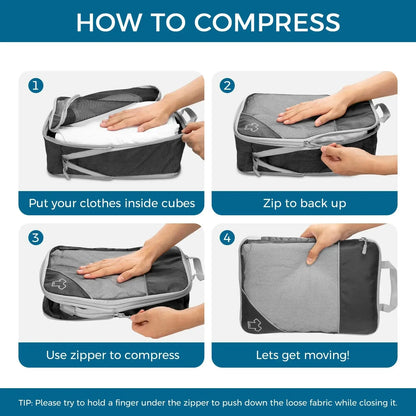 HOW TO COMPRESS

1

Put your clothes inside cubes

2

Zip to back up

3

Use zipper to compress

4

Lets get moving!

TIP: Please try to hold a finger under the zipper to push down the loose fabric while closing it.