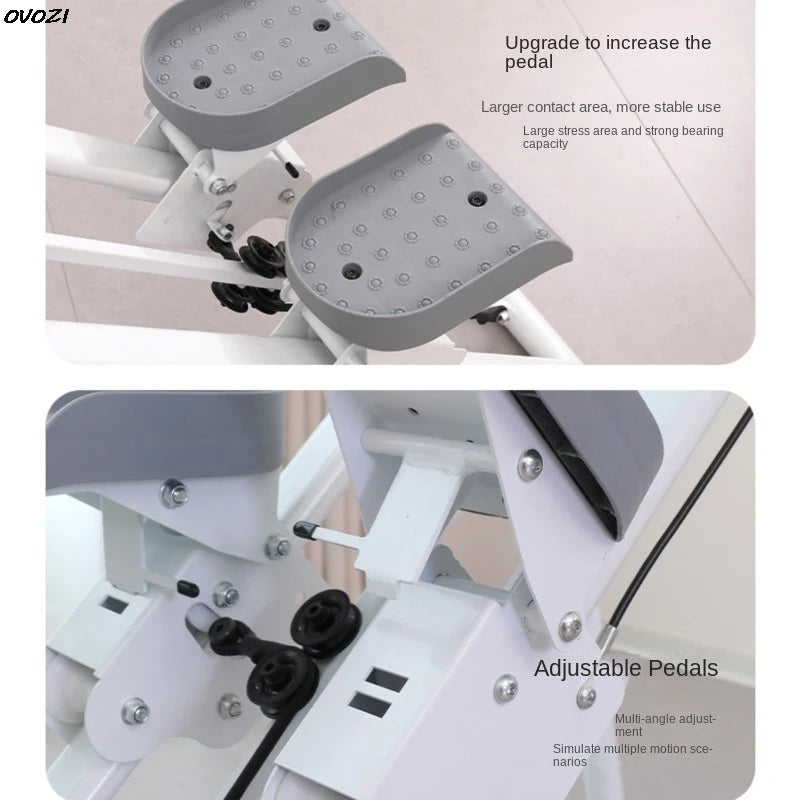 OVOZI

Upgrade to increase the pedal

Larger contact area, more stable use

Large stress area and strong bearing capacity

Adjustable Pedals

Multi-angle adjustment

Simulate multiple motion scenarios