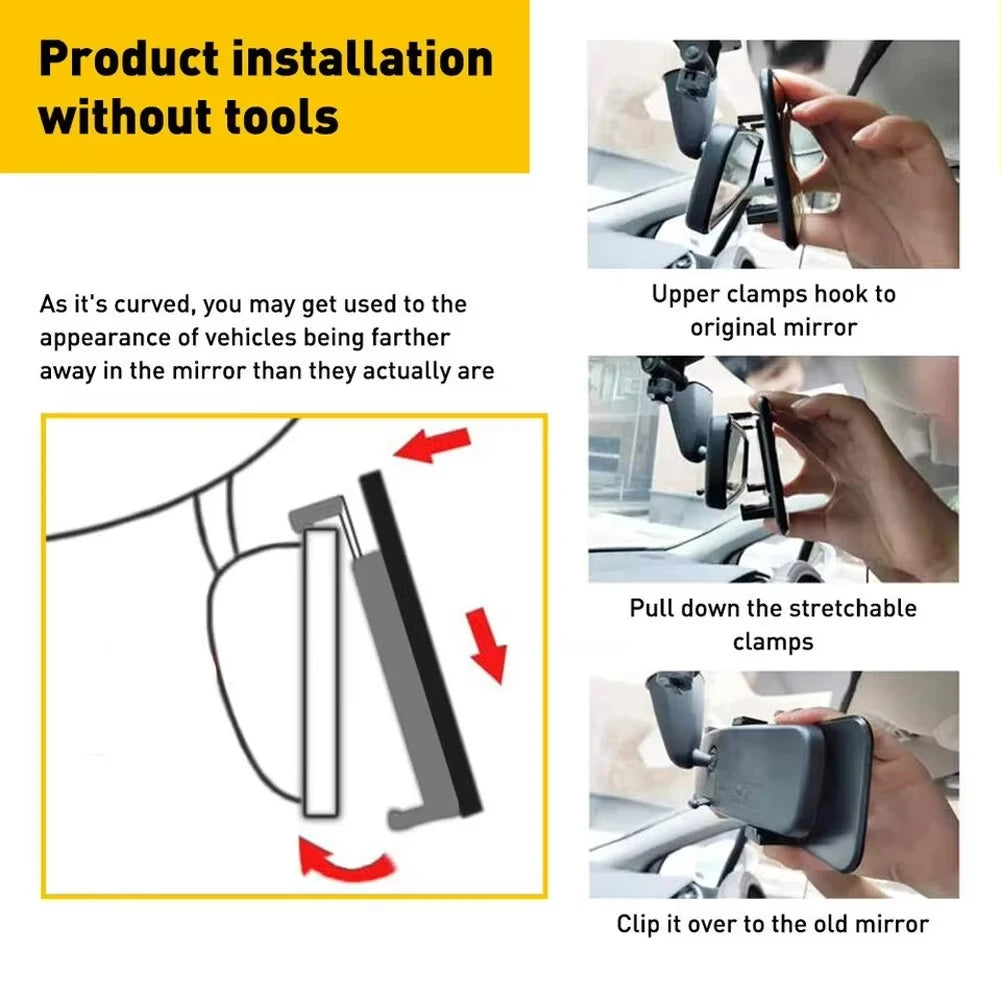 Product installation without tools

As it's curved, you may get used to the appearance of vehicles being farther away in the mirror than they actually are

Upper clamps hook to original mirror

Pull down the stretchable clamps

Clip it over to the old mirror