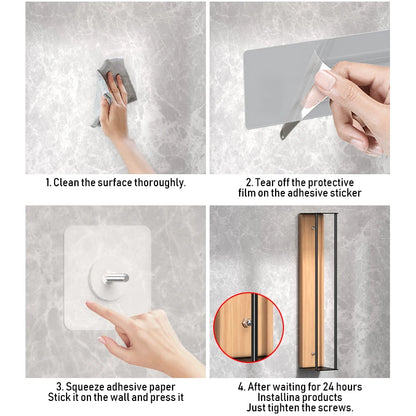 1. Clean the surface thoroughly.

2. Tear off the protective film on the adhesive sticker

3. Squeeze adhesive paper Stick it on the wall and press it

4. After waiting for 24 hours Installina products Just tighten the screws.