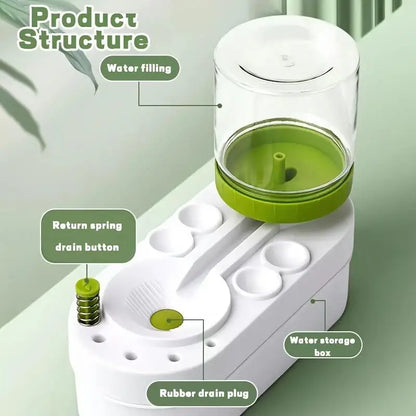 Product Structure

Water filling

Return spring drain button

Water storage box

Rubber drain plug