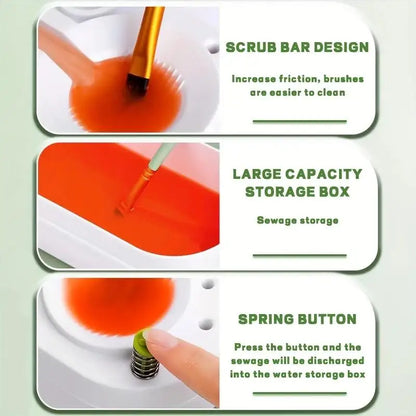 SCRUB BAR DESIGN

Increase friction, brushes are easier to clean

LARGE CAPACITY STORAGE BOX

Sewage storage

SPRING BUTTON

Press the button and the sewage will be discharged into the water storage box