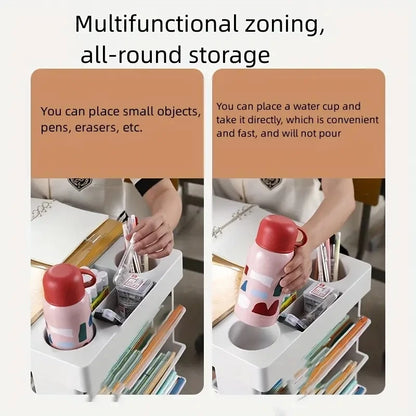 Multifunctional zoning, all-round storage

You can place small objects, pens, erasers, etc.

You can place a water cup and take it directly, which is convenient and fast, and will not pour