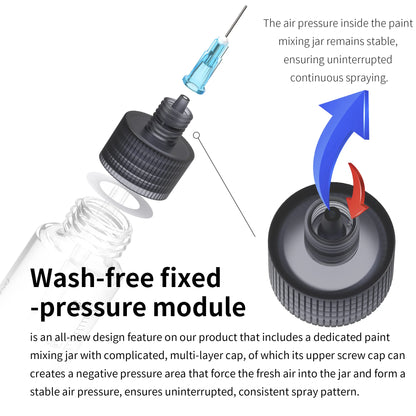 The air pressure inside the paint mixing jar remains stable, ensuring uninterrupted continuous spraying.

Wash-free fixed -pressure module

is an all-new design feature on our product that includes a dedicated paint mixing jar with complicated, multi-layer cap, of which its upper screw cap can creates a negative pressure area that force the fresh air into the jar and form a stable air pressure, ensures uninterrupted, consistent spray pattern.